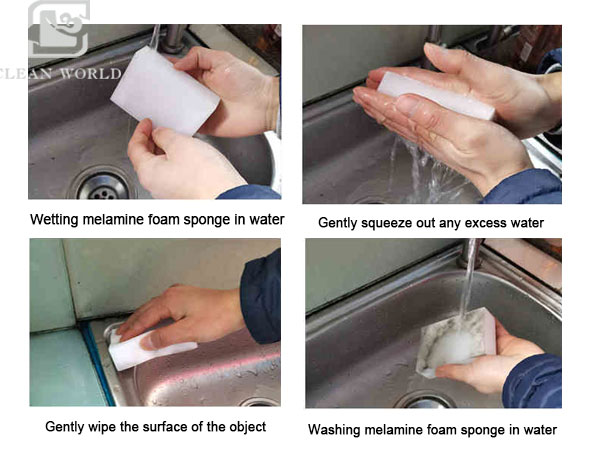 CLEAN WORLD

Wetting melamine foam sponge in water

Gently squeeze out any excess water

Gently wipe the surface of the object

Washing melamine foam sponge in water