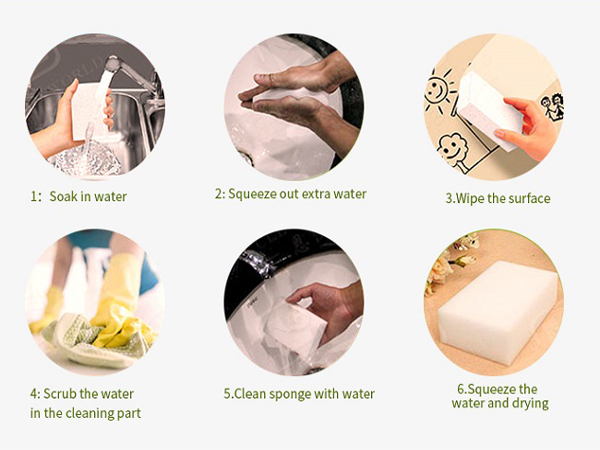 1: Soak in water

2: Squeeze out extra water

3.Wipe the surface

4: Scrub the water in the cleaning part

5.Clean sponge with water

6.Squeeze the water and drying